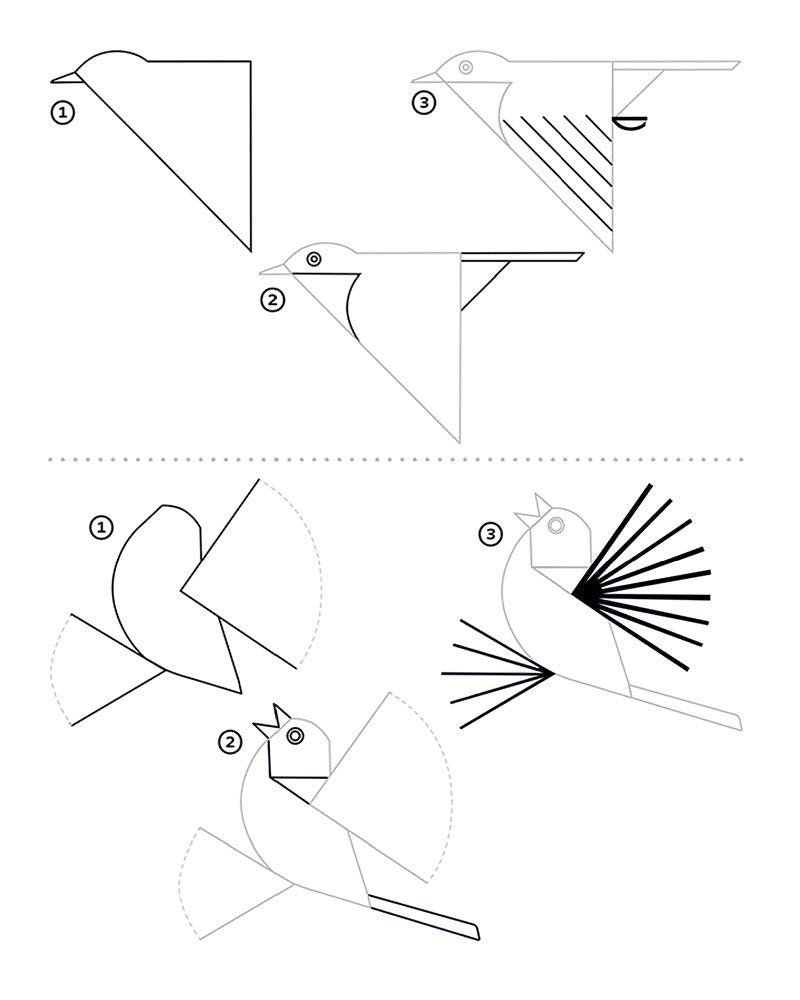 ①
③
②
①
③
②